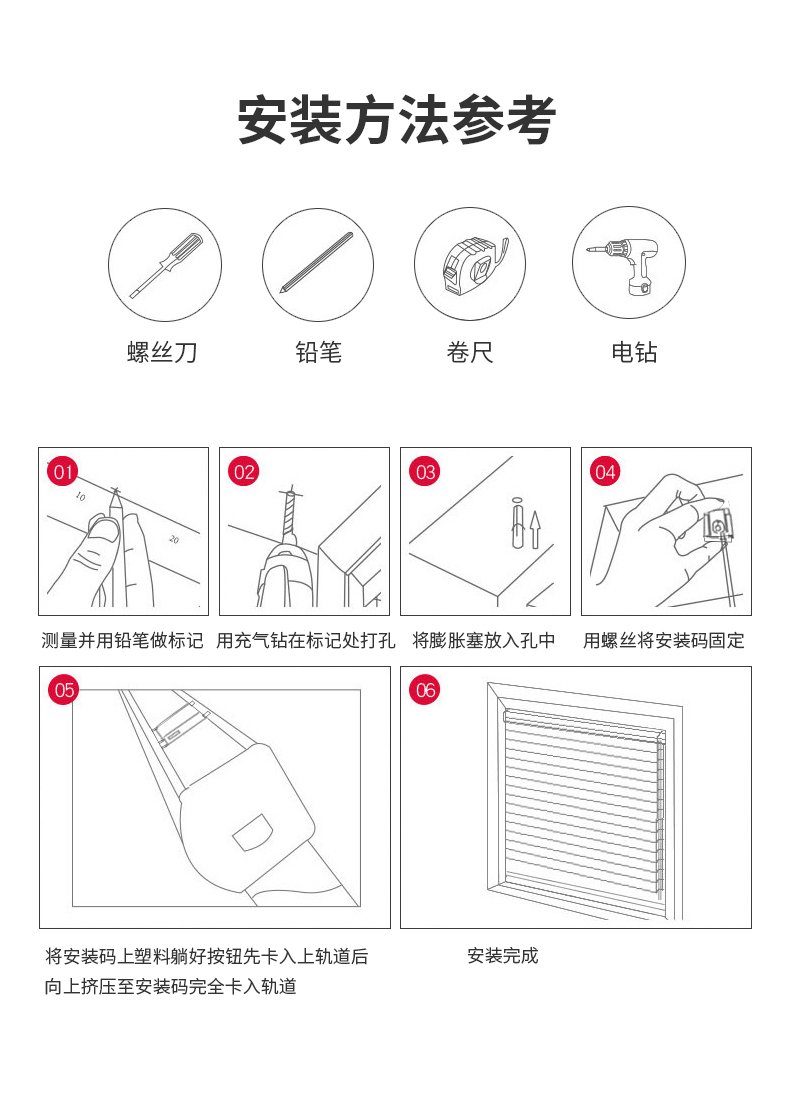 安装方法参考

螺丝刀

铅笔

卷尺

电钻

01

10

20

测量并用铅笔做标记

02

用充气钻在标记处打孔

03

将膨胀塞放入孔中

04

用螺丝将安装码固定

05

将安装码上塑料躺好按钮先卡入上轨道后向上挤压至安装码完全卡入轨道

06

安装完成