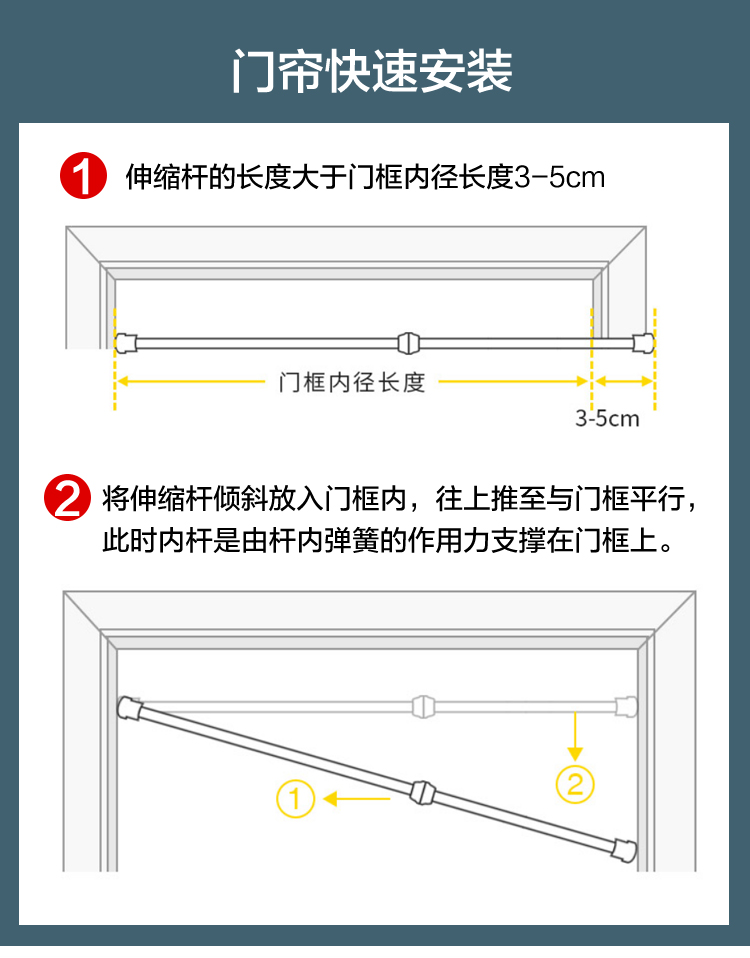 门帘快速安装

1 伸缩杆的长度大于门框内径长度3-5cm

门框内径长度

3-5cm

2 将伸缩杆倾斜放入门框内，往上推至与门框平行，此时内杆是由杆内弹簧的作用力支撑在门框上。

①

②