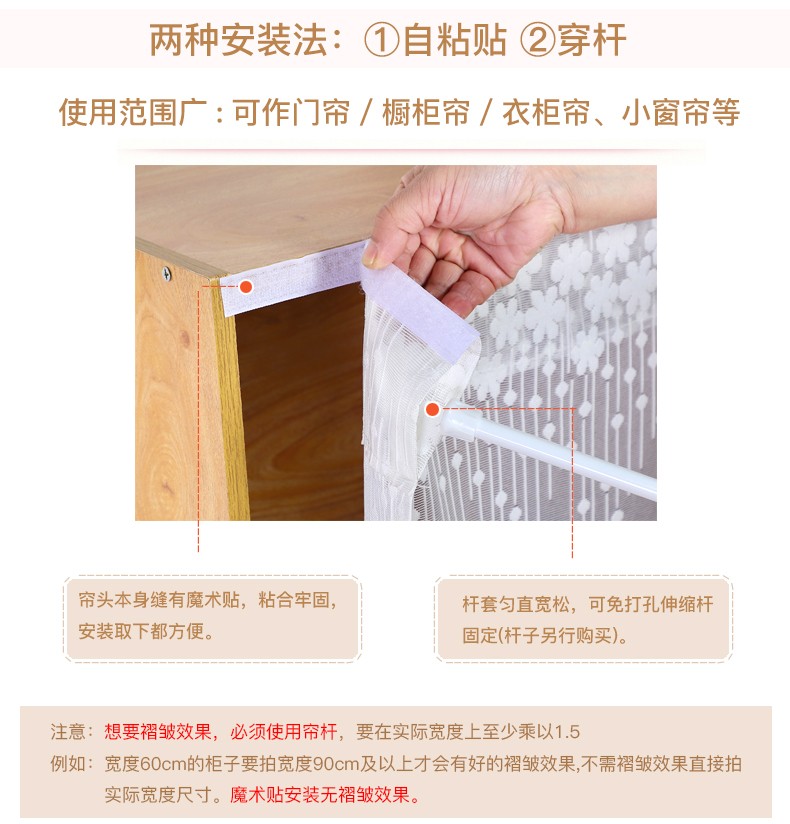 两种安装法：①自粘贴 ②穿杆

使用范围广：可作门帘 / 橱柜帘 / 衣柜帘、小窗帘等

帘头本身缝有魔术贴，粘合牢固，安装取下都方便。

杆套匀直宽松，可免打孔伸缩杆固定(杆子另行购买)。

注意：想要褶皱效果，必须使用帘杆，要在实际宽度上至少乘以1.5
例如：宽度60cm的柜子要拍宽度90cm及以上才会有好的褶皱效果,不需褶皱效果直接拍实际宽度尺寸。魔术贴安装无褶皱效果。