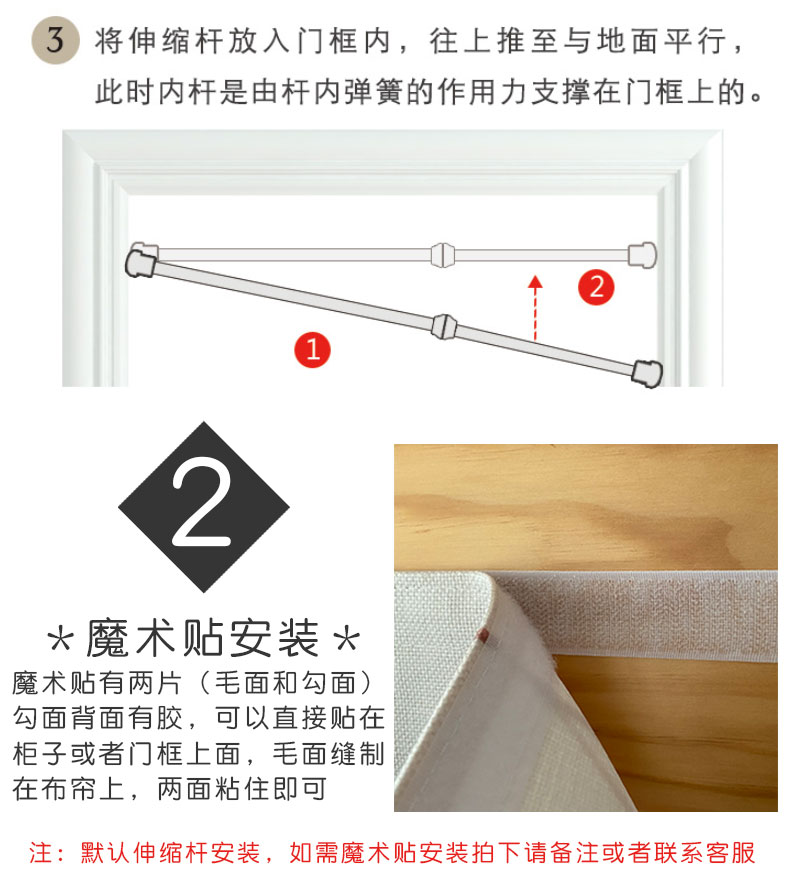 3 将伸缩杆放入门框内，往上推至与地面平行，此时内杆是由杆内弹簧的作用力支撑在门框上的。

2

1

2

*魔术贴安装*

魔术贴有两片（毛面和勾面）勾面背面有胶，可以直接贴在柜子或者门框上面，毛面缝制在布帘上，两面粘住即可

注：默认伸缩杆安装，如需魔术贴安装拍下请备注或者联系客服