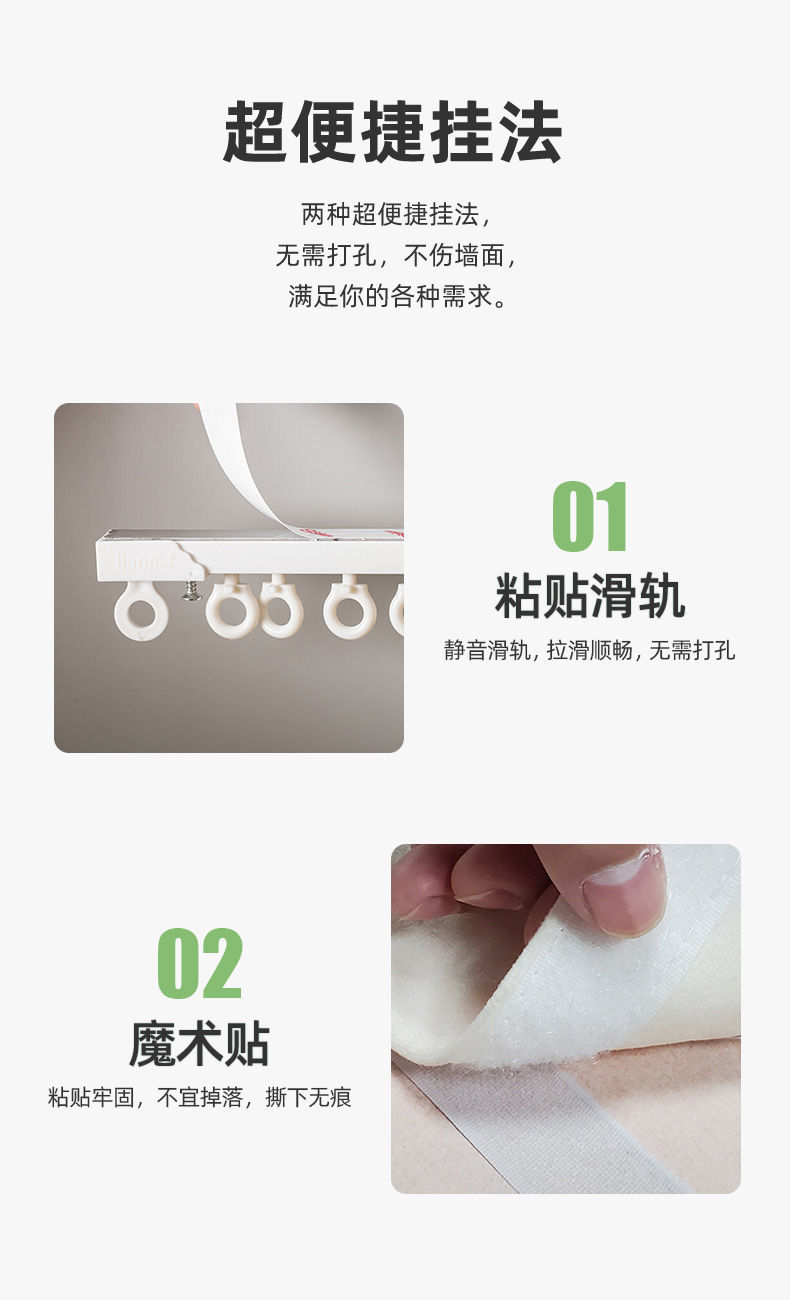 超便捷挂法

两种超便捷挂法，
无需打孔，不伤墙面，
满足你的各种需求。

01
粘贴滑轨
静音滑轨，拉滑顺畅，无需打孔

02
魔术贴
粘贴牢固，不宜掉落，撕下无痕