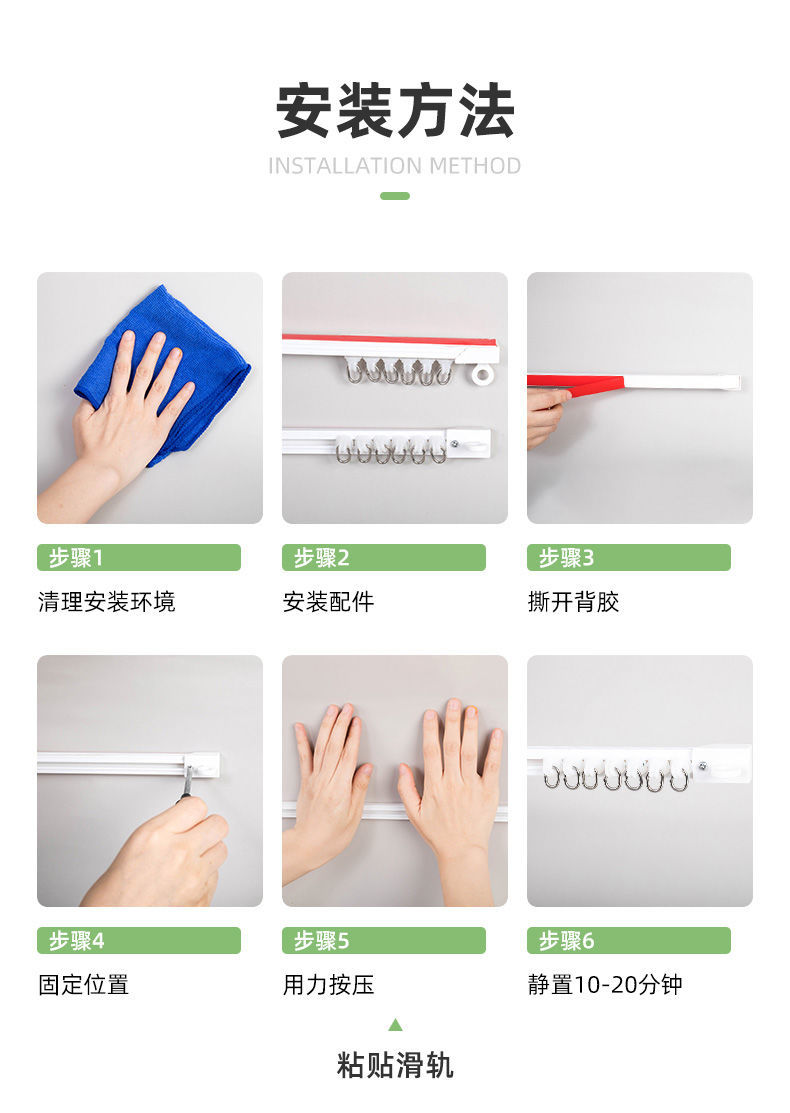 安装方法

INSTALLATION METHOD

步骤1
清理安装环境

步骤2
安装配件

步骤3
撕开背胶

步骤4
固定位置

步骤5
用力按压

步骤6
静置10-20分钟

粘贴滑轨