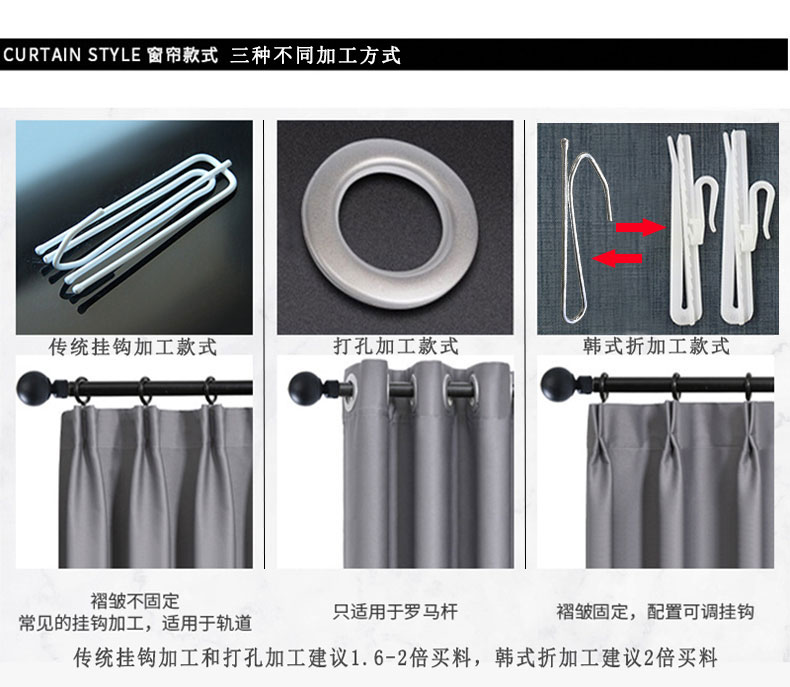 CURTAIN STYLE 窗帘款式 三种不同加工方式

传统挂钩加工款式

打孔加工款式

韩式折加工款式

褶皱不固定
常见的挂钩加工，适用于轨道

只适用于罗马杆

褶皱固定，配置可调挂钩

传统挂钩加工和打孔加工建议1.6-2倍买料，韩式折加工建议2倍买料