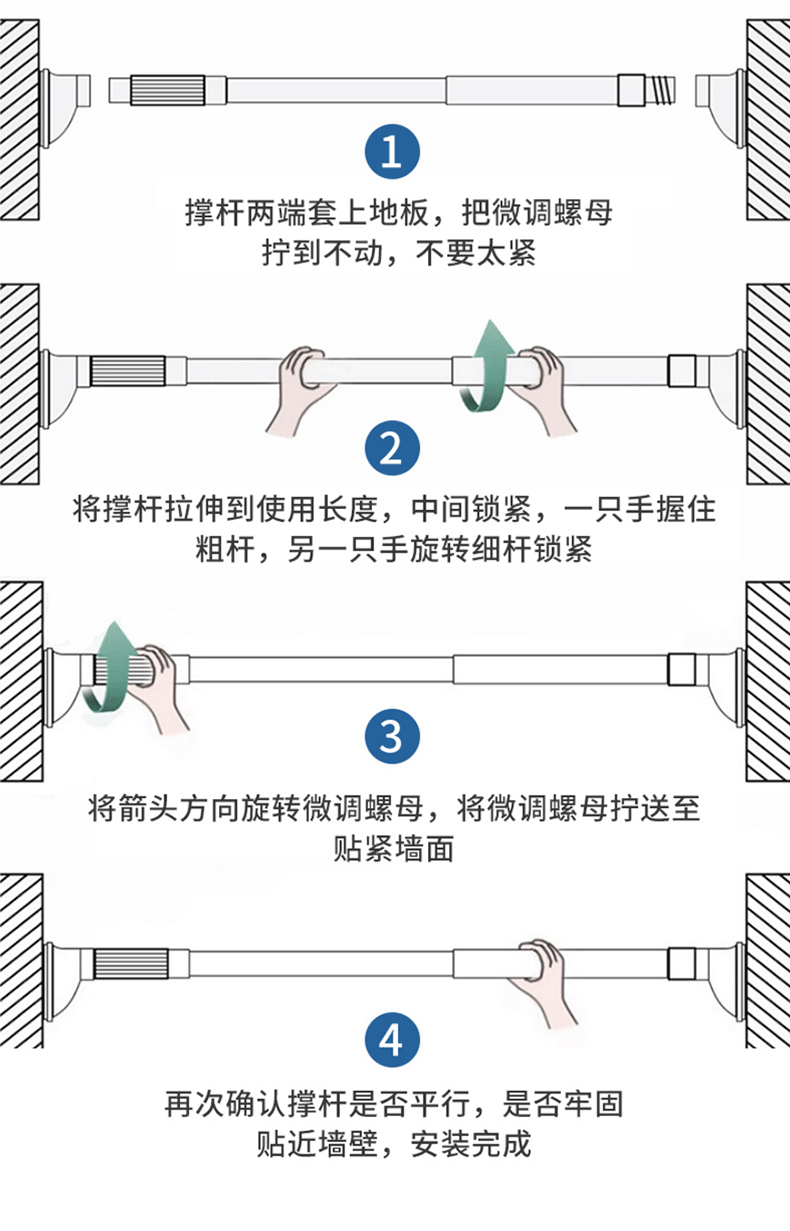 1

撑杆两端套上地板，把微调螺母拧到不动，不要太紧

2

将撑杆拉伸到使用长度，中间锁紧，一只手握住粗杆，另一只手旋转细杆锁紧

3

将箭头方向旋转微调螺母，将微调螺母拧送至贴紧墙面

4

再次确认撑杆是否平行，是否牢固贴近墙壁，安装完成