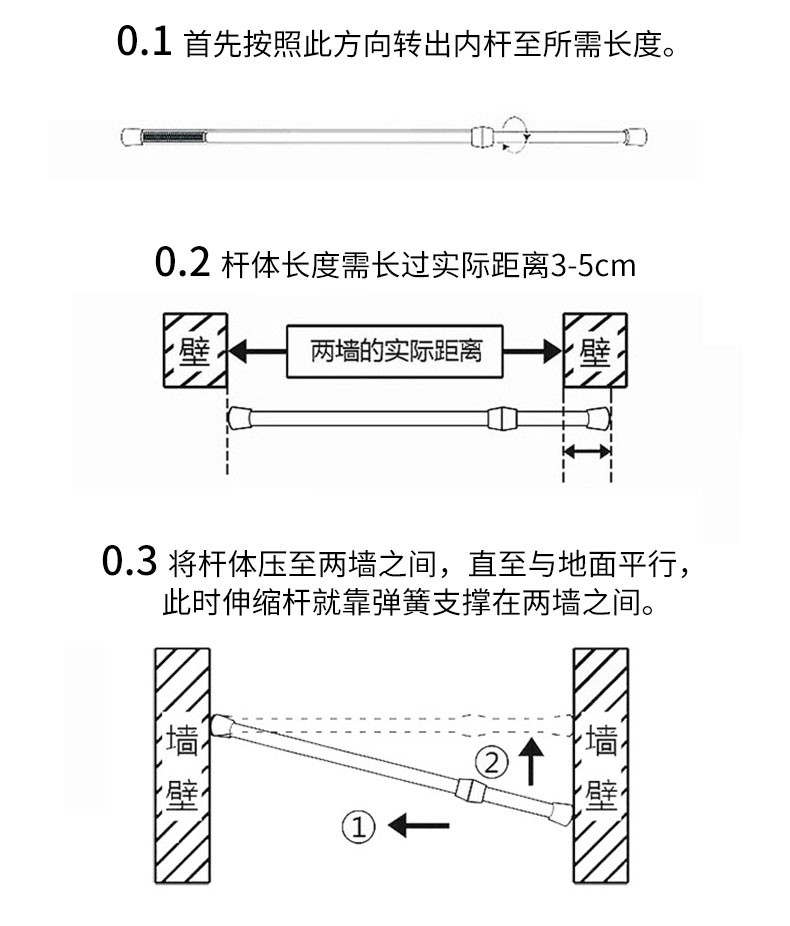 0.1 首先按照此方向转出内杆至所需长度。

0.2 杆体长度需长过实际距离3-5cm

壁

两墙的实际距离

壁

0.3 将杆体压至两墙之间，直至与地面平行，此时伸缩杆就靠弹簧支撑在两墙之间。

墙壁

②

①

墙壁