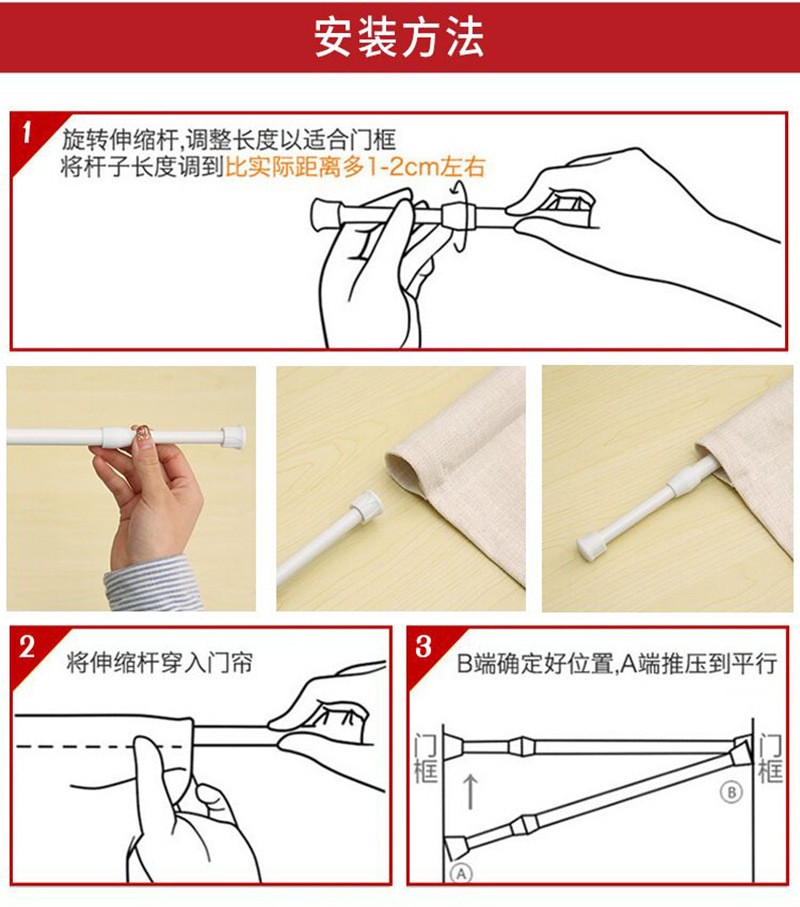 安装方法

1 旋转伸缩杆,调整长度以适合门框
将杆子长度调到比实际距离多1-2cm左右

2 将伸缩杆穿入门帘

3 B端确定好位置,A端推压到平行

门框

门框

B

A