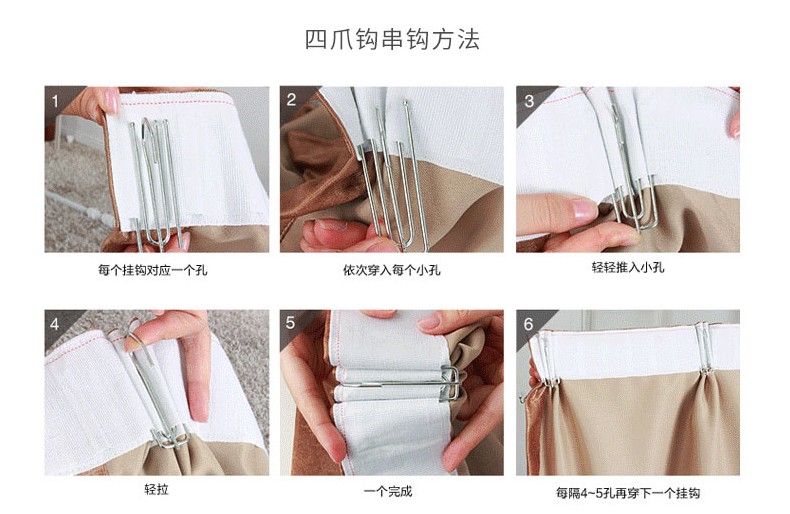 四爪钩串钩方法

1
每个挂钩对应一个孔

2
依次穿入每个小孔

3
轻轻推入小孔

4
轻拉

5
一个完成

6
每隔4~5孔再穿下一个挂钩