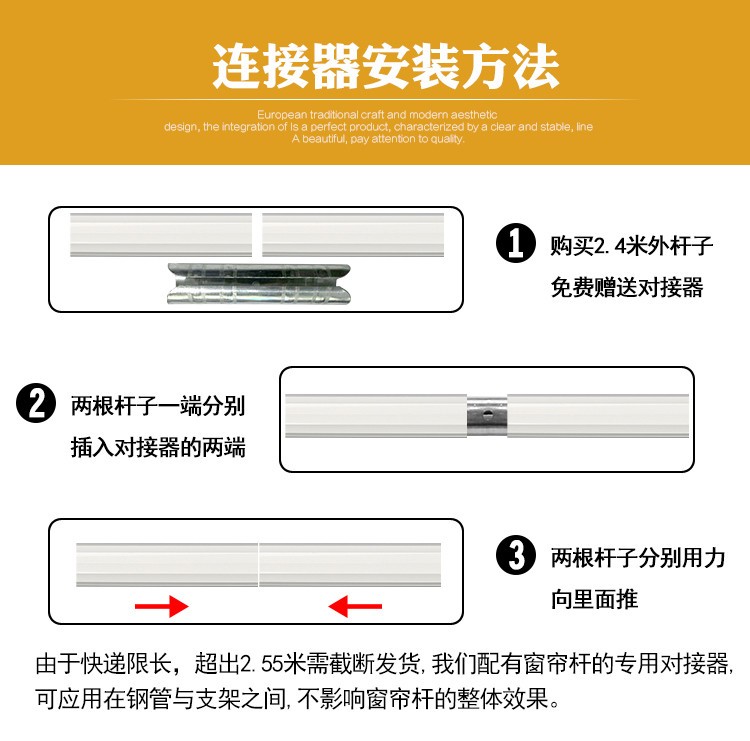 连接器安装方法

European traditional craft and modern aesthetic design, the integration of Is a perfect product, characterized by a clear and stable, line A beautiful, pay attention to quality.

1 购买2.4米外杆子
免费赠送对接器

2 两根杆子一端分别
插入对接器的两端

3 两根杆子分别用力
向里面推

由于快递限长，超出2.55米需截断发货，我们配有窗帘杆的专用对接器，可应用在钢管与支架之间，不影响窗帘杆的整体效果。