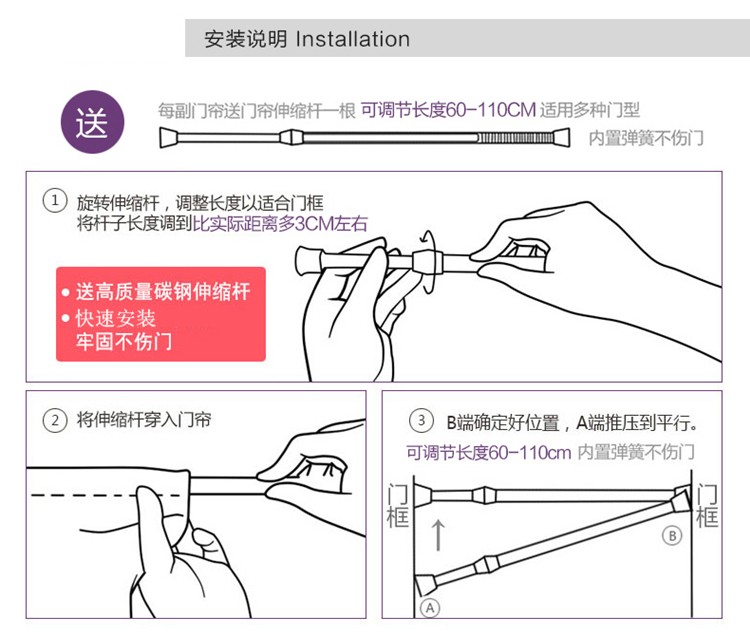 安装说明 Installation

送

每副门帘送门帘伸缩杆一根 可调节长度60-110CM 适用多种门型

内置弹簧不伤门

① 旋转伸缩杆，调整长度以适合门框
将杆子长度调到比实际距离多3CM左右

• 送高质量碳钢伸缩杆
• 快速安装
牢固不伤门

② 将伸缩杆穿入门帘

③ B端确定好位置，A端推压到平行。
可调节长度60-110cm 内置弹簧不伤门

门框

门框

B

A