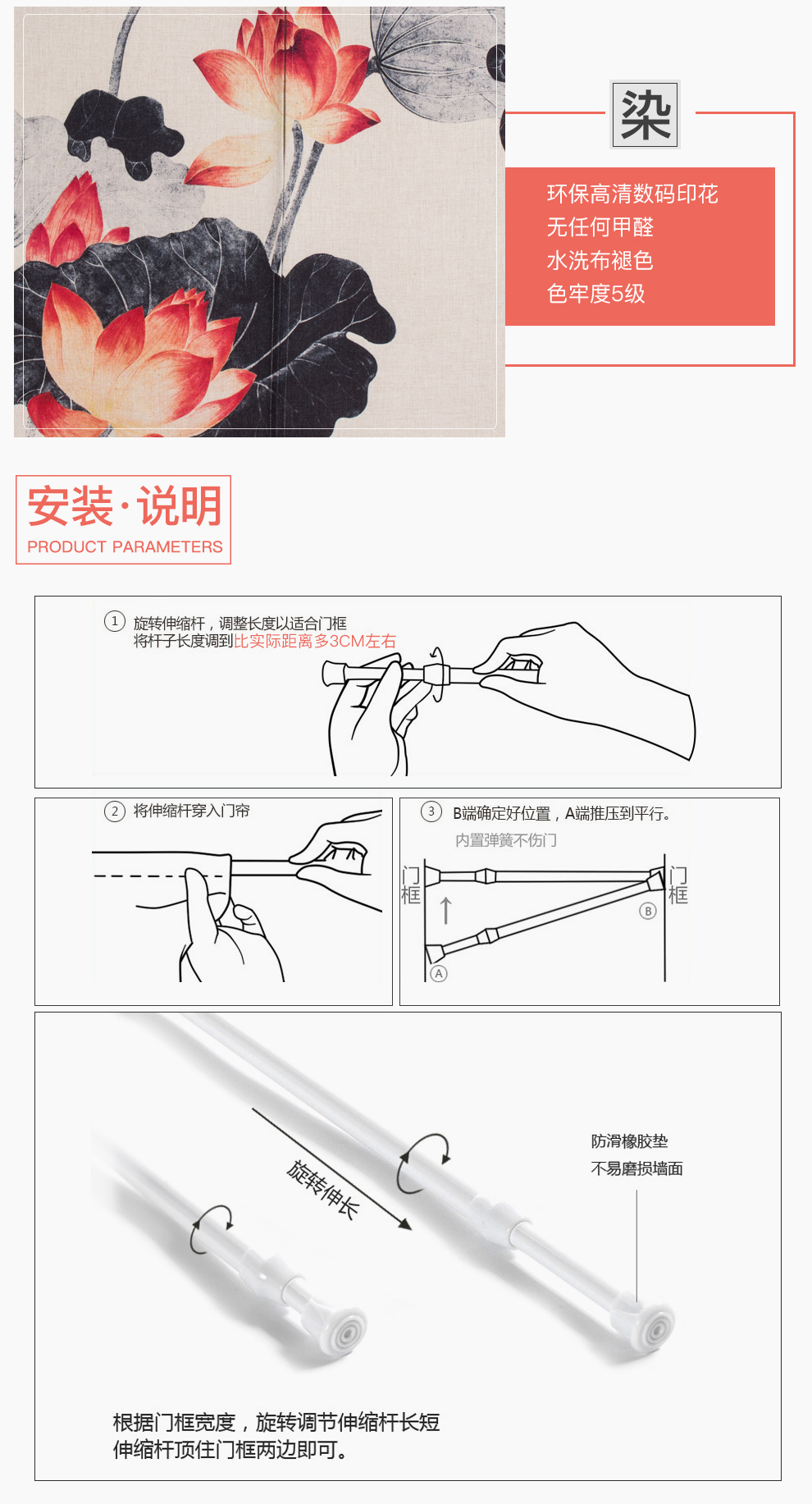 染

环保高清数码印花
无任何甲醛
水洗布褪色
色牢度5级

安装·说明
PRODUCT PARAMETERS

① 旋转伸缩杆，调整长度以适合门框
将杆子长度调到比实际距离多3CM左右

② 将伸缩杆穿入门帘

③ B端确定好位置，A端推压到平行。
内置弹簧不伤门

门框

门框

B

A

旋转伸长

防滑橡胶垫
不易磨损墙面

根据门框宽度，旋转调节伸缩杆长短
伸缩杆顶住门框两边即可。