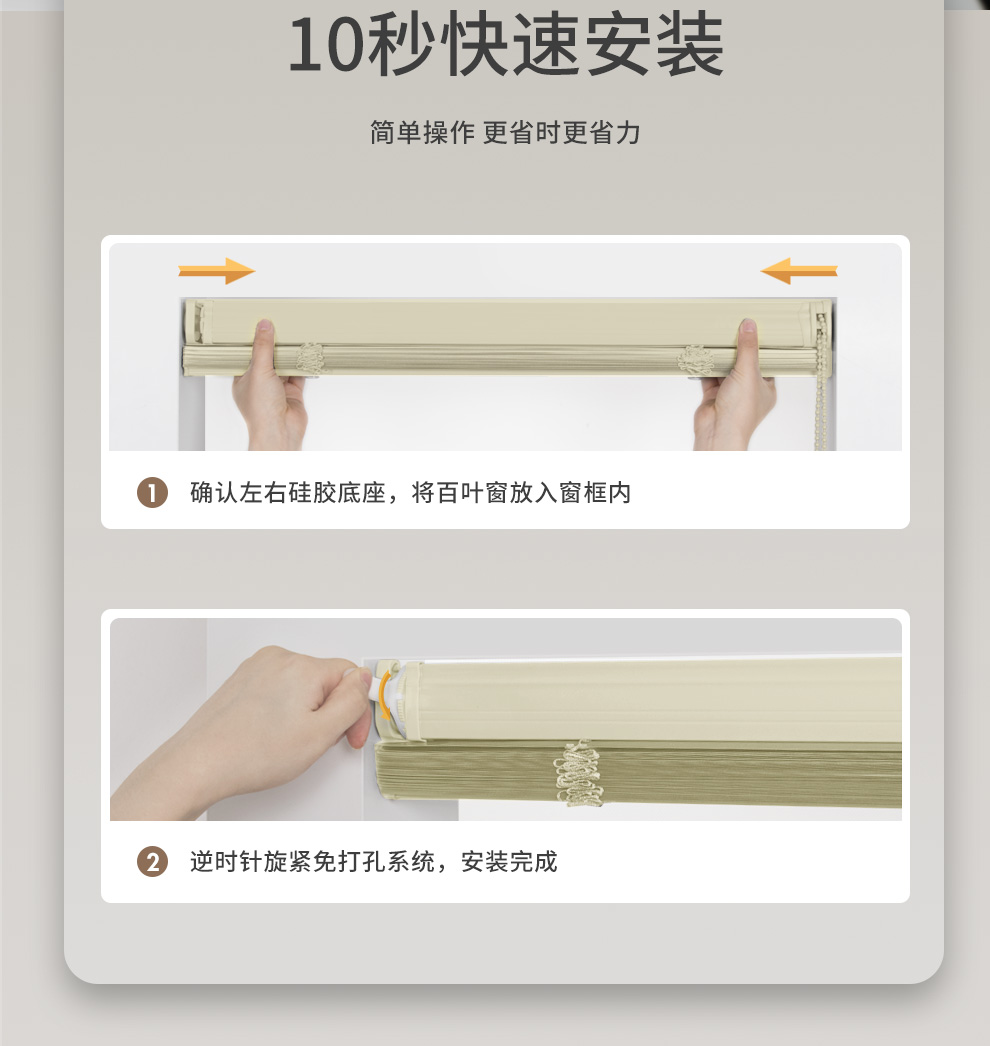 10秒快速安装

简单操作 更省时更省力

1 确认左右硅胶底座，将百叶窗放入窗框内

2 逆时针旋紧免打孔系统，安装完成