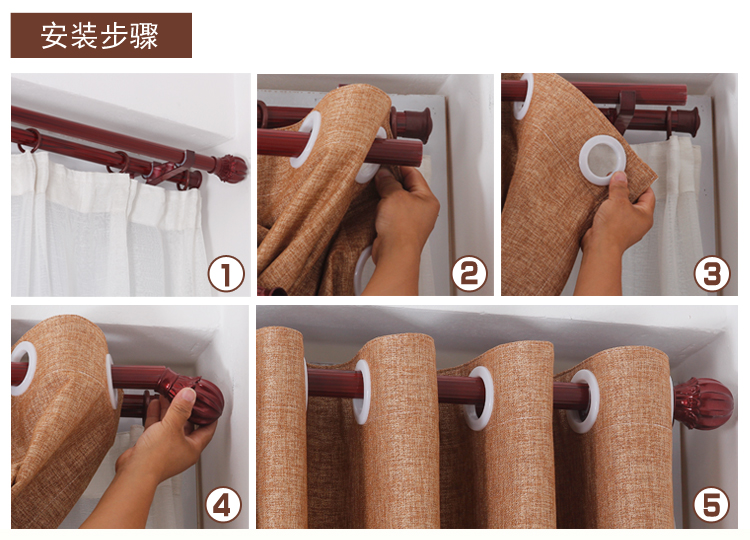 安装步骤

1

2

3

4

5