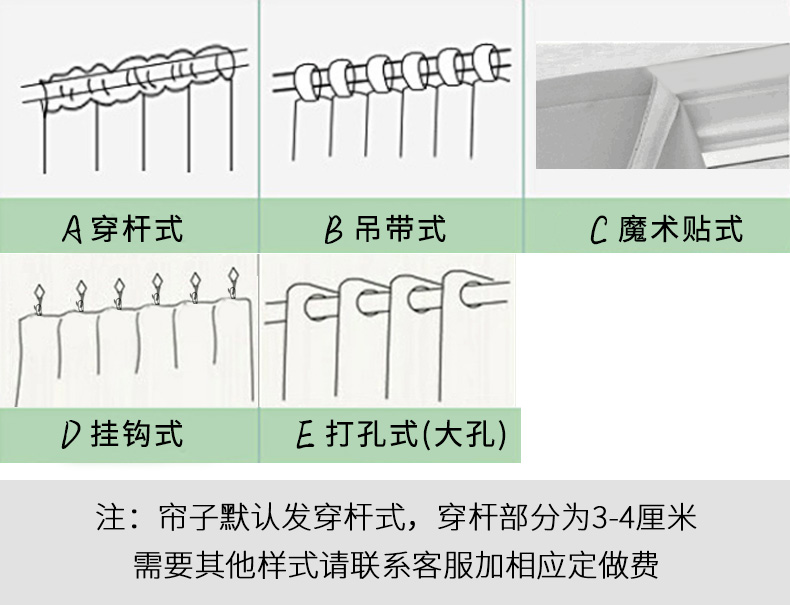 A 穿杆式

B 吊带式

C 魔术贴式

D 挂钩式

E 打孔式(大孔)

注：帘子默认发穿杆式，穿杆部分为3-4厘米
需要其他样式请联系客服加相应定做费