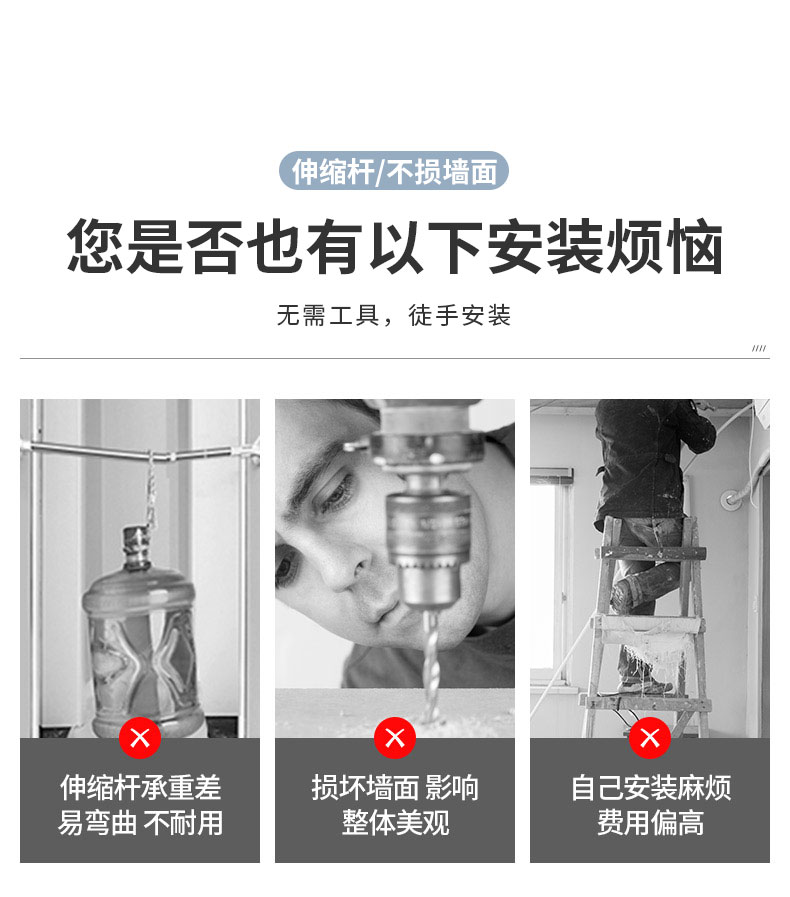 伸缩杆/不损墙面

您是否也有以下安装烦恼

无需工具，徒手安装

////

伸缩杆承重差
易弯曲 不耐用

损坏墙面 影响
整体美观

自己安装麻烦
费用偏高