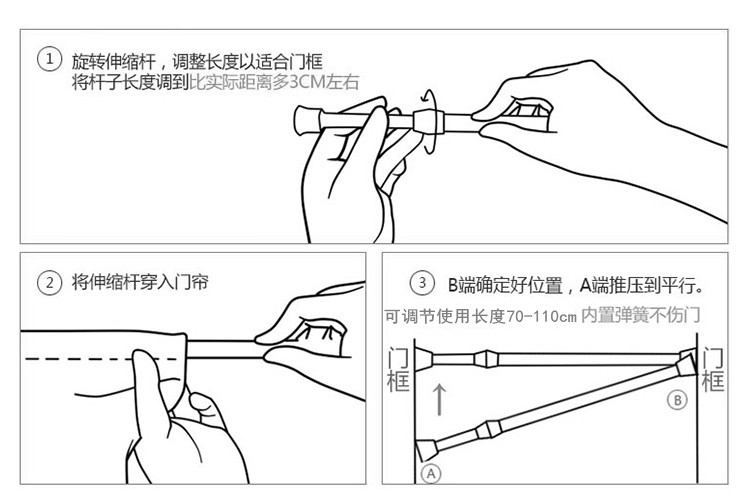 ① 旋转伸缩杆，调整长度以适合门框
将杆子长度调到比实际距离多3CM左右

② 将伸缩杆穿入门帘

③ B端确定好位置，A端推压到平行。
可调节使用长度70-110cm 内置弹簧不伤门

门框

门框

B

A