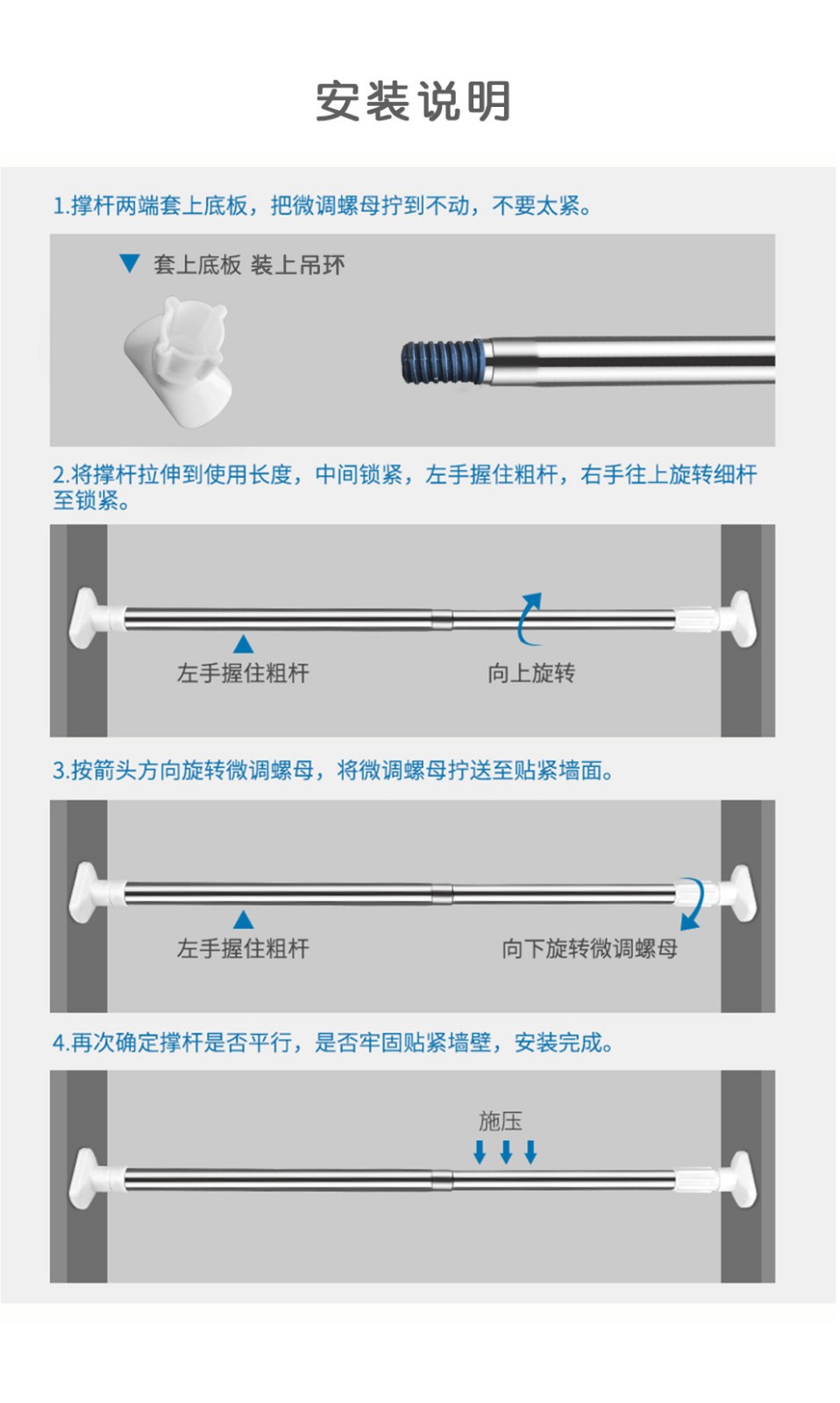 安装说明

1.撑杆两端套上底板，把微调螺母拧到不动，不要太紧。

套上底板 装上吊环

2.将撑杆拉伸到使用长度，中间锁紧，左手握住粗杆，右手往上旋转细杆至锁紧。

左手握住粗杆

向上旋转

3.按箭头方向旋转微调螺母，将微调螺母拧送至贴紧墙面。

左手握住粗杆

向下旋转微调螺母

4.再次确定撑杆是否平行，是否牢固贴紧墙壁，安装完成。

施压