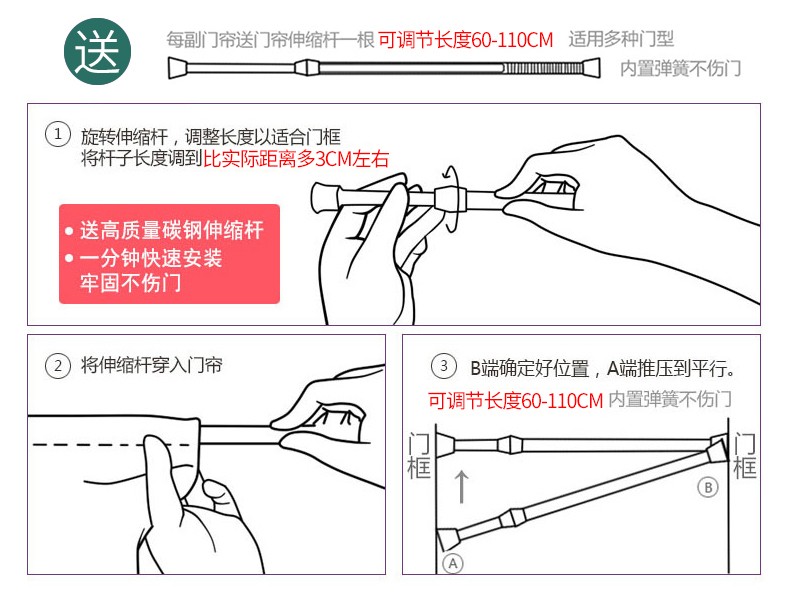 送

每副门帘送门帘伸缩杆一根 可调节长度60-110CM 适用多种门型

内置弹簧不伤门

① 旋转伸缩杆，调整长度以适合门框
将杆子长度调到比实际距离多3CM左右

• 送高质量碳钢伸缩杆
• 一分钟快速安装
牢固不伤门

② 将伸缩杆穿入门帘

③ B端确定好位置，A端推压到平行。
可调节长度60-110CM 内置弹簧不伤门

门框

门框

B

A