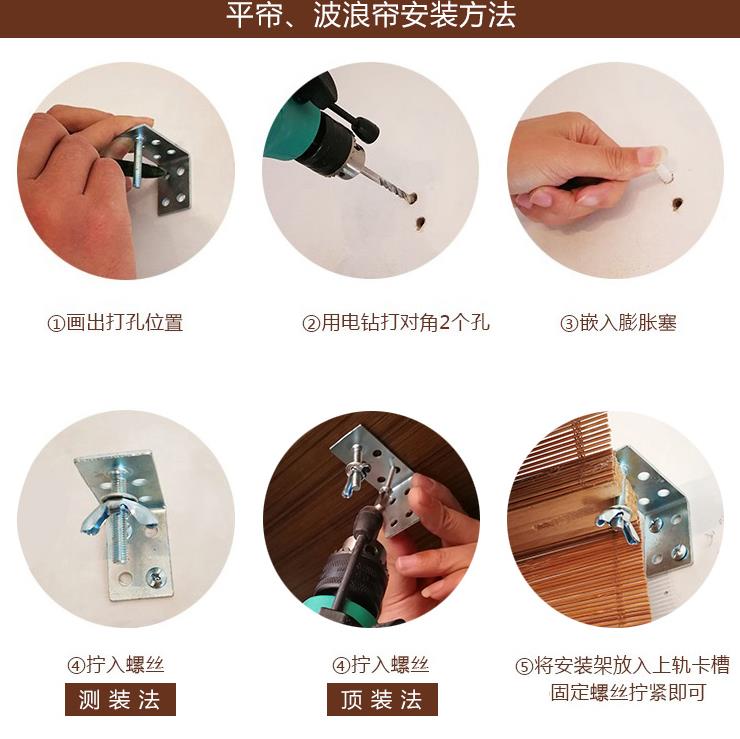 平帘、波浪帘安装方法

①画出打孔位置

②用电钻打对角2个孔

③嵌入膨胀塞

④拧入螺丝

测装法

④拧入螺丝

顶装法

⑤将安装架放入上轨卡槽 固定螺丝拧紧即可