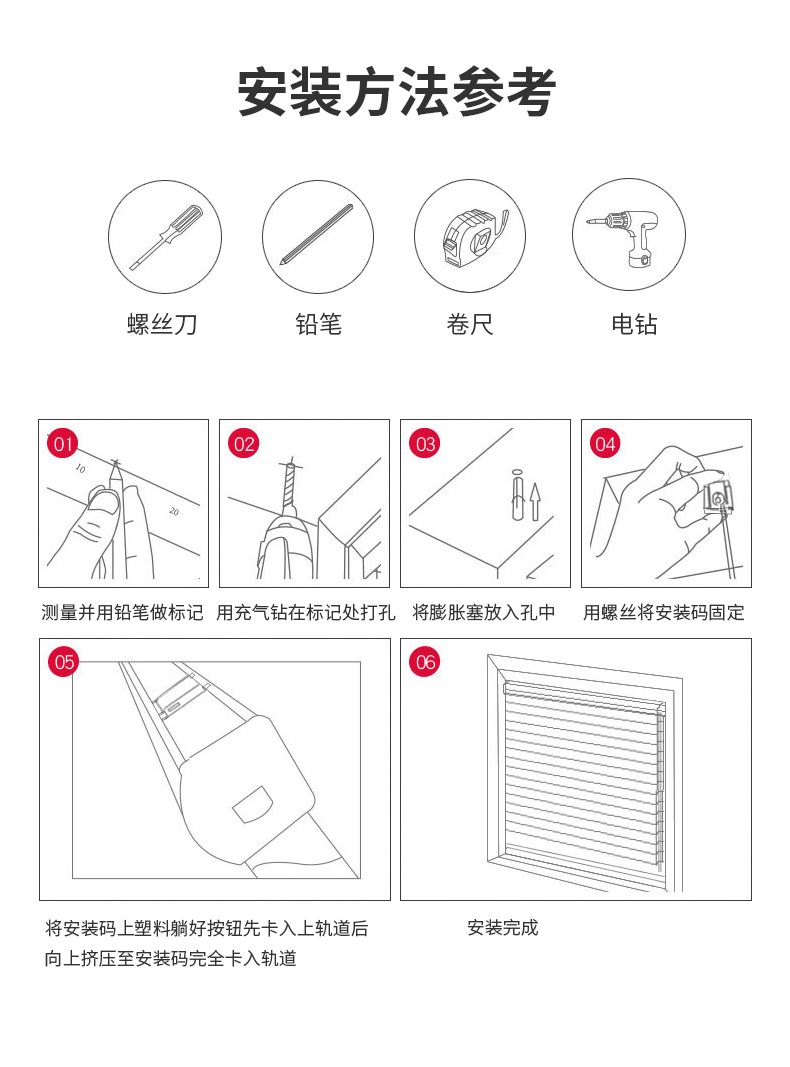 安装方法参考

螺丝刀　铅笔　卷尺　电钻

01
10
20
测量并用铅笔做标记

02
用充气钻在标记处打孔

03
将膨胀塞放入孔中

04
用螺丝将安装码固定

05
将安装码上塑料躺好按钮先卡入上轨道后向上挤压至安装码完全卡入轨道

06
安装完成