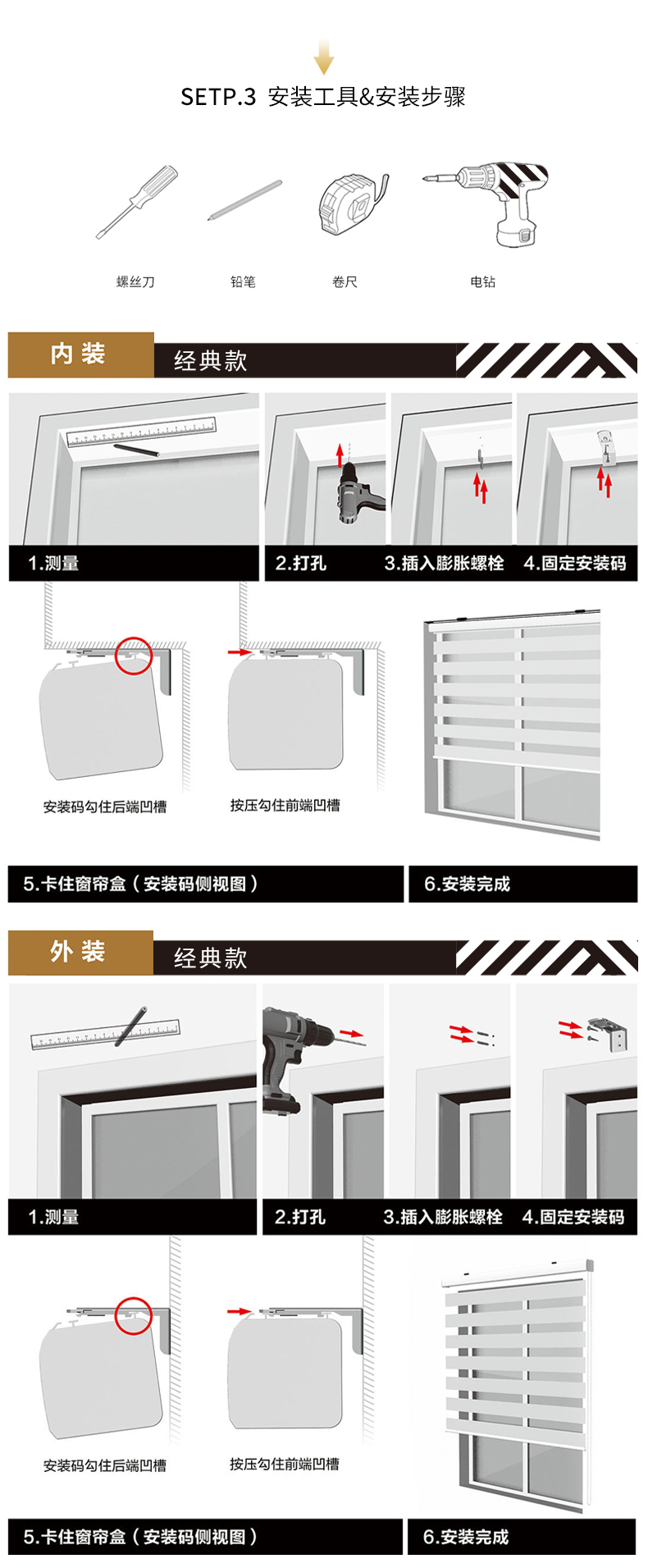 SETP.3 安装工具&安装步骤

螺丝刀 铅笔 卷尺 电钻

内装 经典款

1.测量 2.打孔 3.插入膨胀螺栓 4.固定安装码

安装码勾住后端凹槽 按压勾住前端凹槽

5.卡住窗帘盒（安装码侧视图） 6.安装完成

外装 经典款

1.测量 2.打孔 3.插入膨胀螺栓 4.固定安装码

安装码勾住后端凹槽 按压勾住前端凹槽

5.卡住窗帘盒（安装码侧视图） 6.安装完成