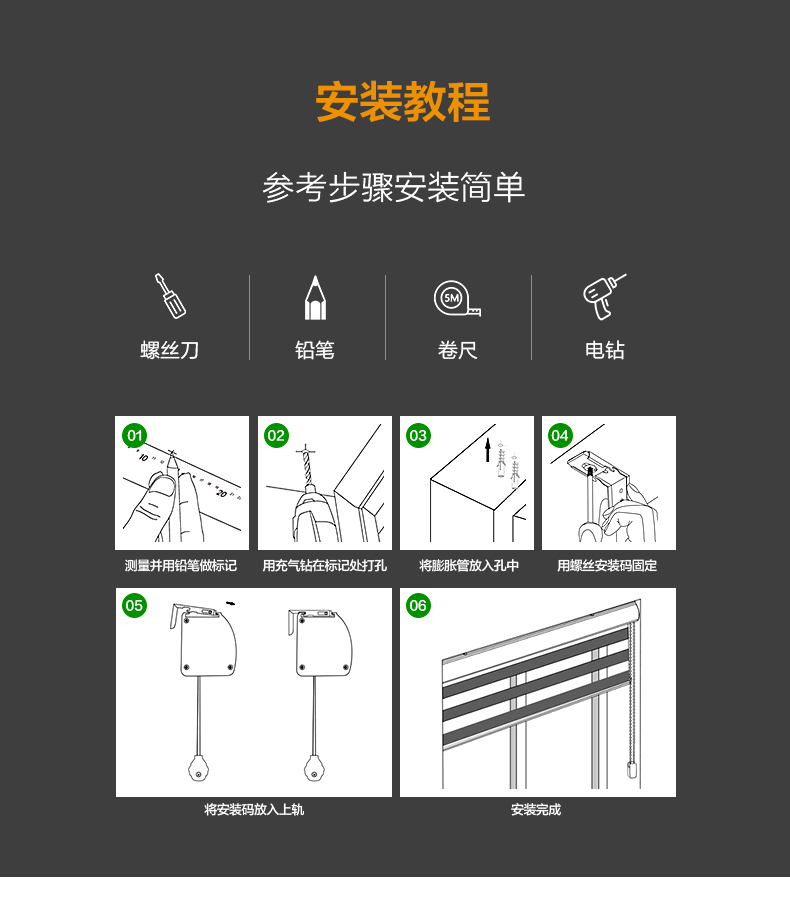 安装教程

参考步骤安装简单

螺丝刀

铅笔

5M

卷尺

电钻

01

10

20

测量并用铅笔做标记

02

用充气钻在标记处打孔

03

将膨胀管放入孔中

04

用螺丝安装码固定

05

将安装码放入上轨

06

安装完成