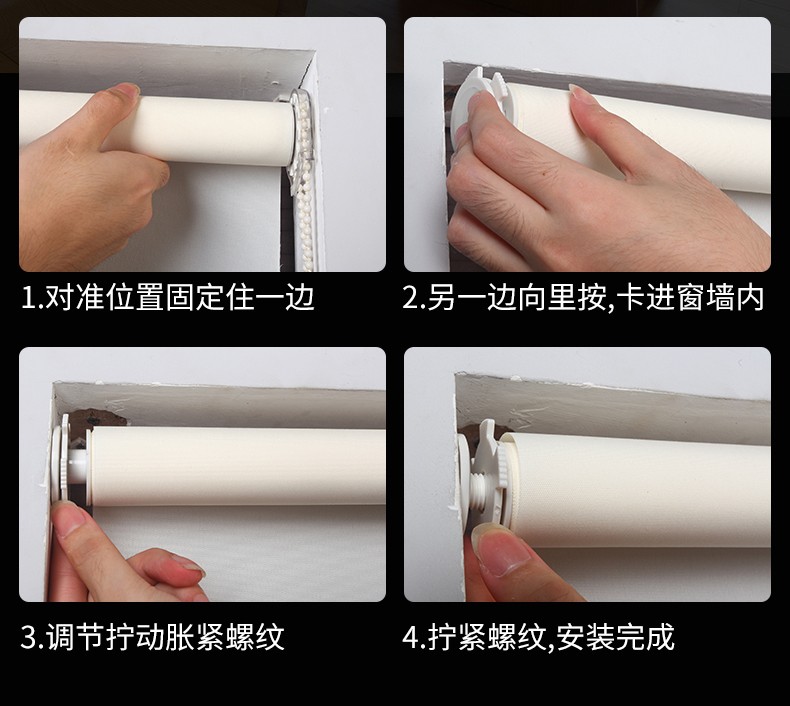 1.对准位置固定住一边

2.另一边向里按,卡进窗墙内

3.调节拧动胀紧螺纹

4.拧紧螺纹,安装完成