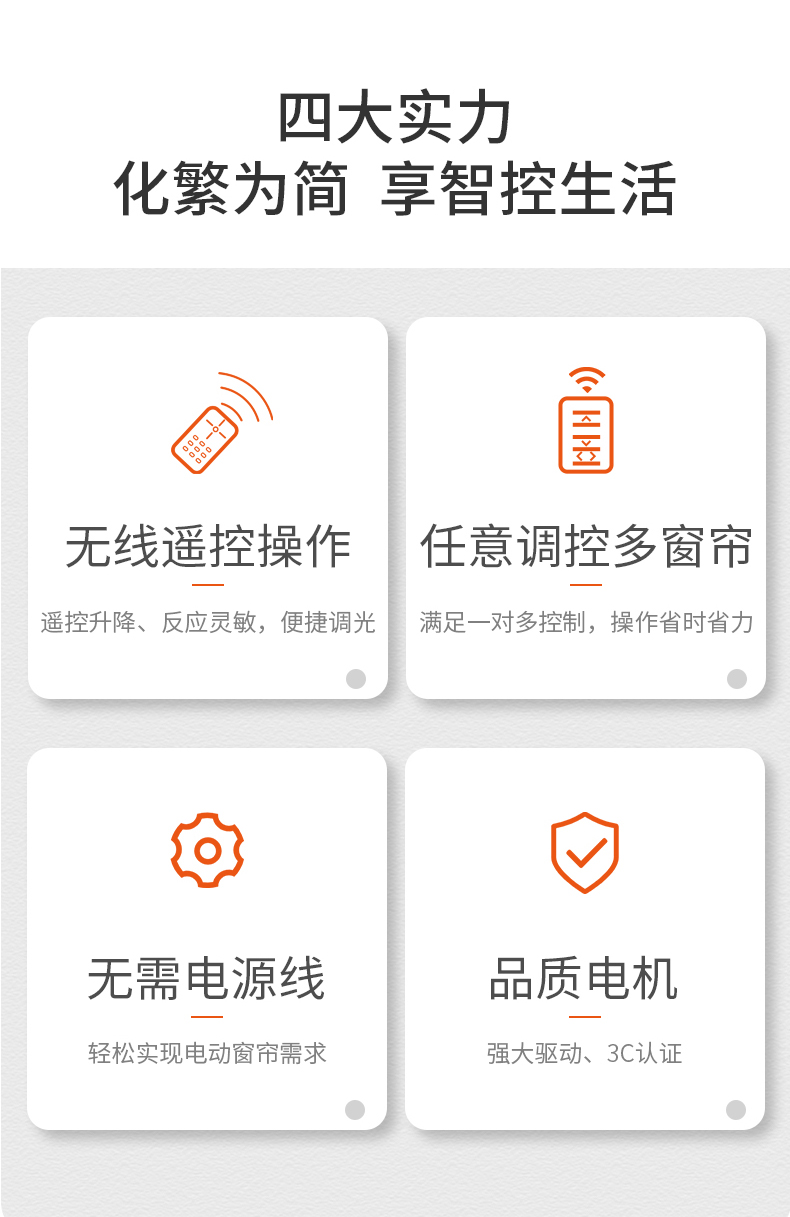 四大实力
化繁为简 享智控生活

无线遥控操作

遥控升降、反应灵敏，便捷调光

任意调控多窗帘

满足一对多控制，操作省时省力

无需电源线

轻松实现电动窗帘需求

品质电机

强大驱动、3C认证