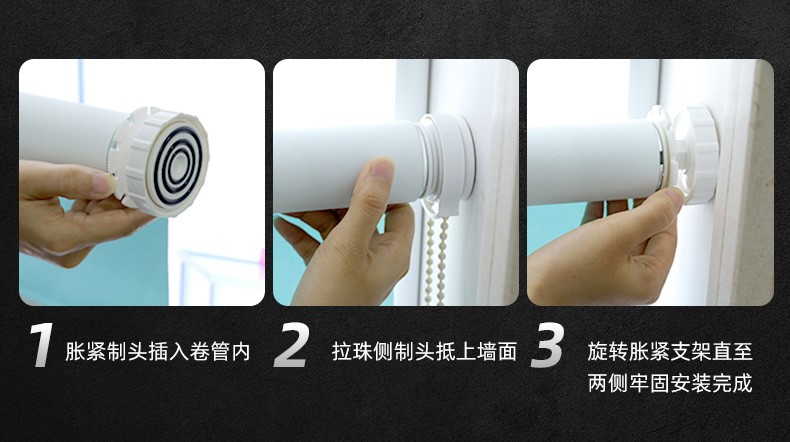 1 胀紧制头插入卷管内

2 拉珠侧制头抵上墙面

3 旋转胀紧支架直至两侧牢固安装完成