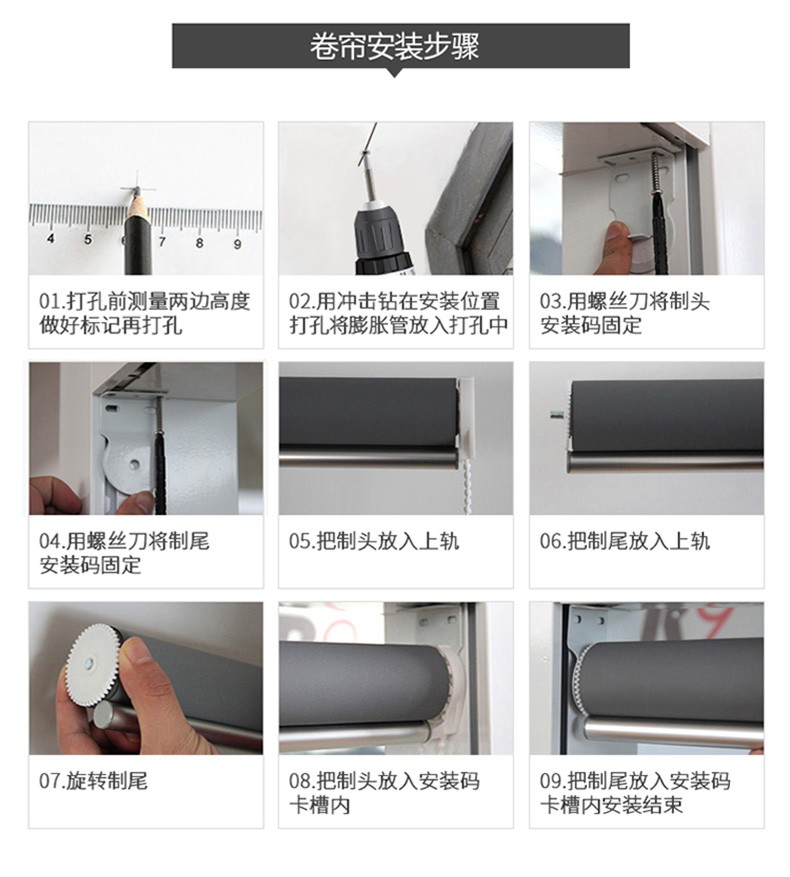 卷帘安装步骤

4 5 6 7 8 9

01.打孔前测量两边高度做好标记再打孔

02.用冲击钻在安装位置打孔将膨胀管放入打孔中

03.用螺丝刀将制头安装码固定

04.用螺丝刀将制尾安装码固定

05.把制头放入上轨

06.把制尾放入上轨

07.旋转制尾

08.把制头放入安装码卡槽内

09.把制尾放入安装码卡槽内安装结束