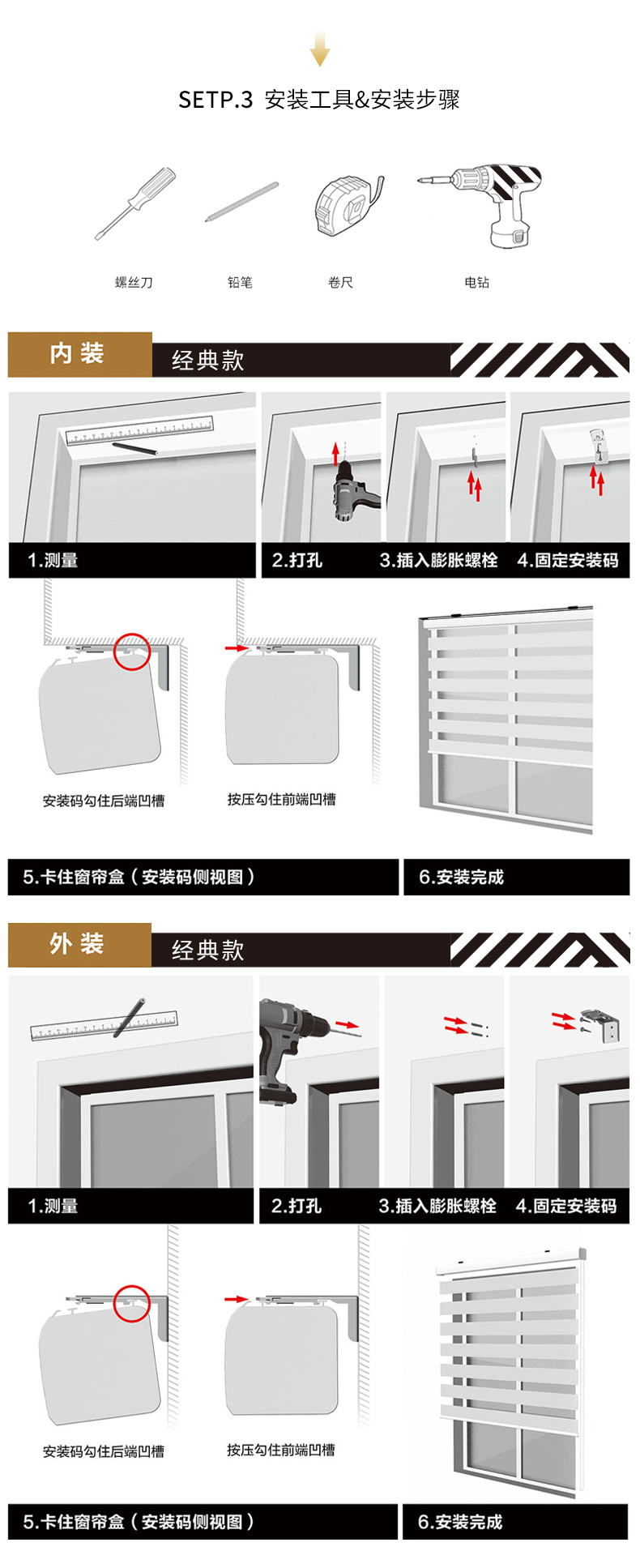 SETP.3 安装工具&安装步骤

螺丝刀

铅笔

卷尺

电钻

内装

经典款

1.测量

2.打孔

3.插入膨胀螺栓

4.固定安装码

安装码勾住后端凹槽

按压勾住前端凹槽

5.卡住窗帘盒（安装码侧视图）

6.安装完成

外装

经典款

1.测量

2.打孔

3.插入膨胀螺栓

4.固定安装码

安装码勾住后端凹槽

按压勾住前端凹槽

5.卡住窗帘盒（安装码侧视图）

6.安装完成