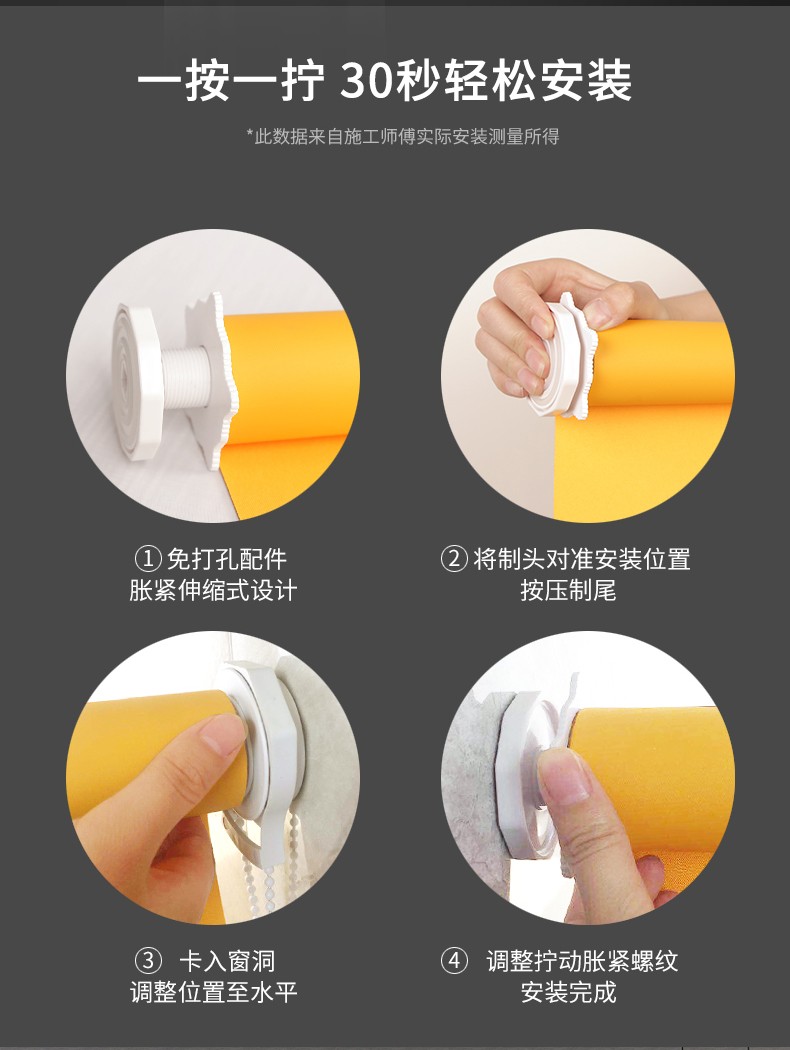 一按一拧 30秒轻松安装

*此数据来自施工师傅实际安装测量所得

① 免打孔配件
胀紧伸缩式设计

② 将制头对准安装位置
按压制尾

③ 卡入窗洞
调整位置至水平

④ 调整拧动胀紧螺纹
安装完成