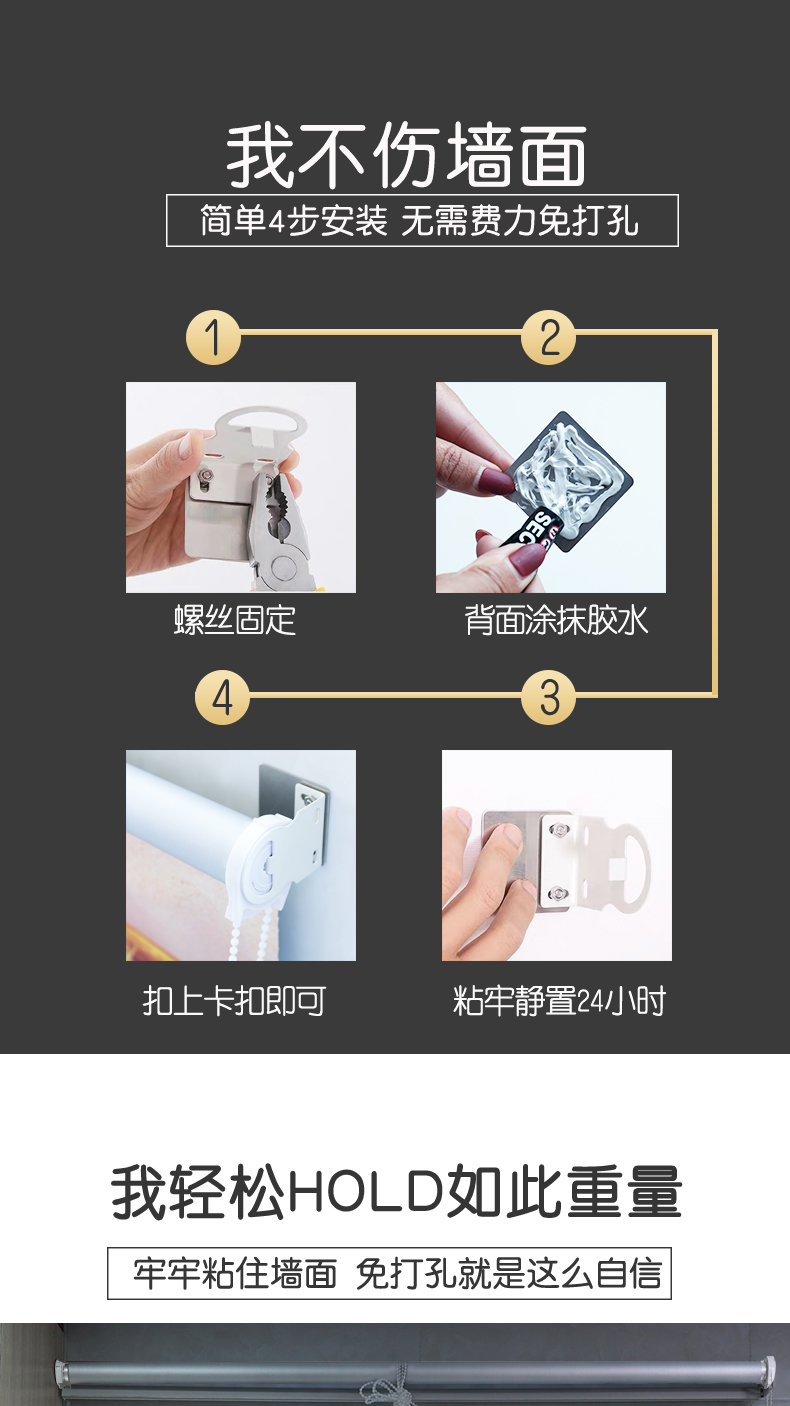 我不伤墙面

简单4步安装 无需费力免打孔

1

2

螺丝固定

背面涂抹胶水

4

3

扣上卡扣即可

粘牢静置24小时

我轻松HOLD如此重量

牢牢粘住墙面 免打孔就是这么自信