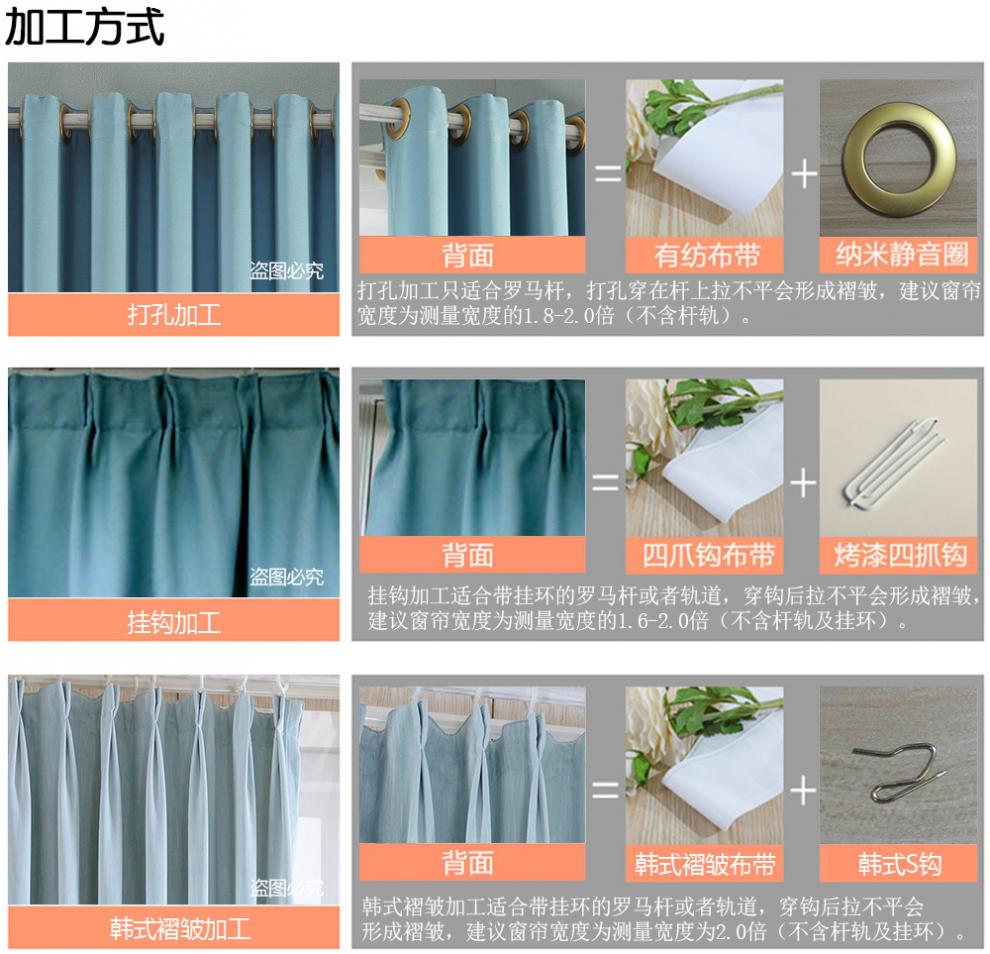 加工方式

盗图必究

打孔加工

=
+

背面

有纺布带

纳米静音圈

打孔加工只适合罗马杆，打孔穿在杆上拉不平会形成褶皱，建议窗帘宽度为测量宽度的1.8-2.0倍（不含杆轨）。

盗图必究

挂钩加工

=
+

背面

四爪钩布带

烤漆四抓钩

挂钩加工适合带挂环的罗马杆或者轨道，穿钩后拉不平会形成褶皱，建议窗帘宽度为测量宽度的1.6-2.0倍（不含杆轨及挂环）。

盗图必究

韩式褶皱加工

=
+

背面

韩式褶皱布带

韩式S钩

韩式褶皱加工适合带挂环的罗马杆或者轨道，穿钩后拉不平会形成褶皱，建议窗帘宽度为测量宽度为2.0倍（不含杆轨及挂环）。