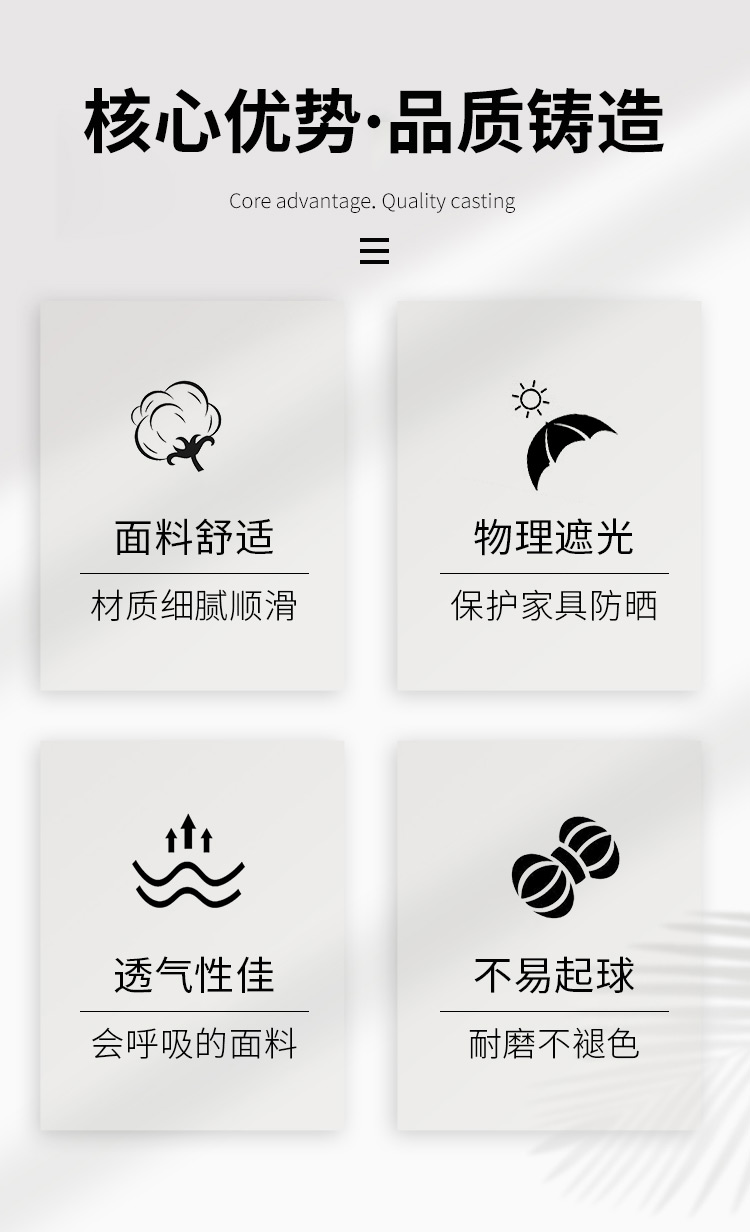 核心优势·品质铸造

Core advantage. Quality casting

面料舒适

材质细腻顺滑

物理遮光

保护家具防晒

透气性佳

会呼吸的面料

不易起球

耐磨不褪色